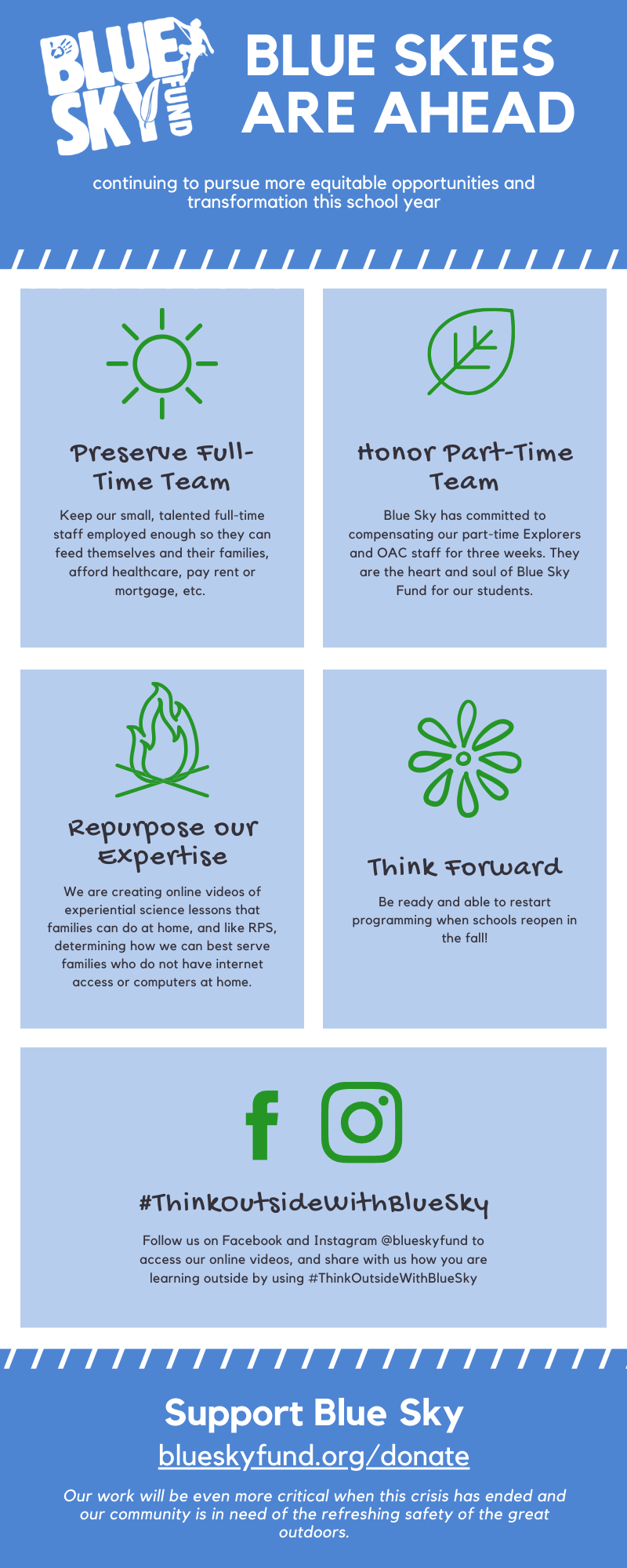 BLUE SKY FUND

BLUE SKIES ARE AHEAD

continuing to pursue more equitable opportunities and transformation this school year

Preserve Full-Time Team

Keep our small, talented full-time staff employed enough so they can feed themselves and their families, afford healthcare, pay rent or mortgage, etc.

Honor Part-Time Team

Blue Sky has committed to compensating our part-time Explorers and OAC staff for three weeks. They are the heart and soul of Blue Sky Fund for our students.

Repurpose our Expertise

We are creating online videos of experiential science lessons that families can do at home, and like RPS, determining how we can best serve families who do not have internet access or computers at home.

Think Forward

Be ready and able to restart programming when schools reopen in the fall!

#ThinkOutsideWithBlueSky

Follow us on Facebook and Instagram @blueskyfund to access our online videos, and share with us how you are learning outside by using #ThinkOutsideWithBlueSky

Support Blue Sky

blueskyfund.org/donate

Our work will be even more critical when this crisis has ended and our community is in need of the refreshing safety of the great outdoors.